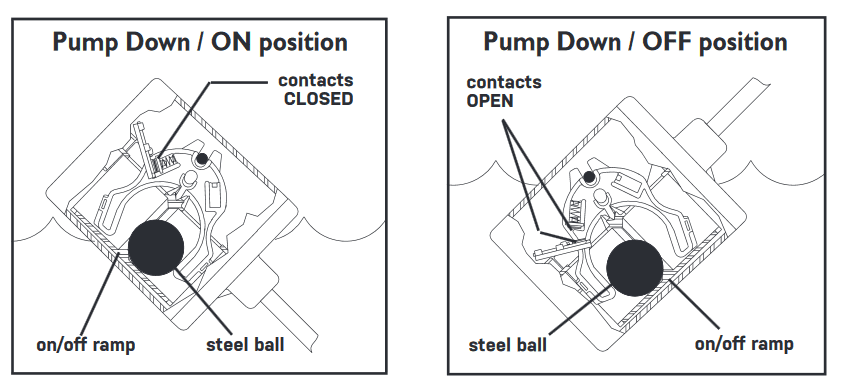 Pump Down / ON position

contacts
CLOSED

on/off ramp

steel ball

Pump Down / OFF position

contacts
OPEN

steel ball

on/off ramp